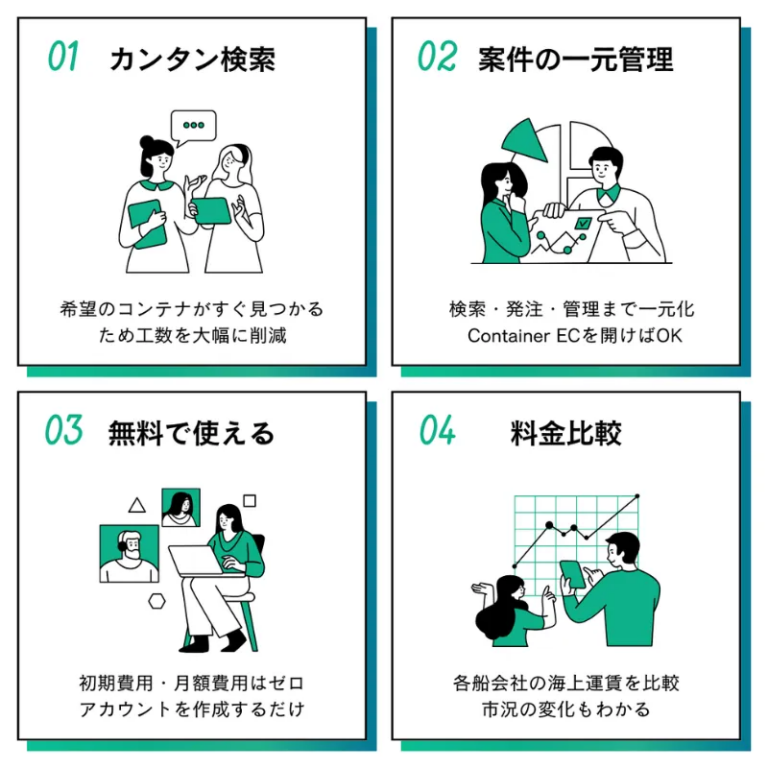 01 カンタン検索

希望のコンテナがすぐ見つかるため工数を大幅に削減

02 案件の一元管理

検索・発注・管理まで一元化
Container ECを開けばOK

03 無料で使える

初期費用・月額費用はゼロ
アカウントを作成するだけ

04 料金比較

各船会社の海上運賃を比較
市況の変化もわかる