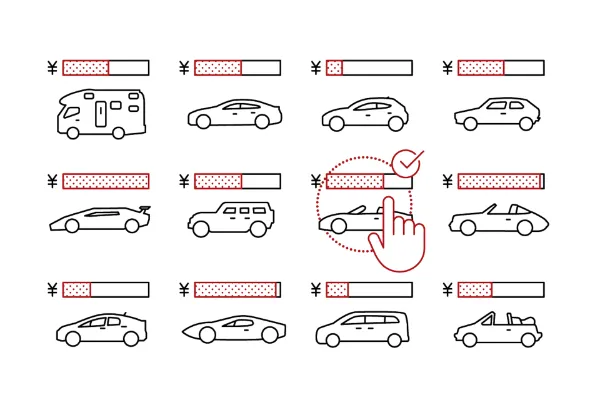 ¥ ¥ ¥ ¥

¥ ¥ ¥ ¥

¥ ¥ ¥ ¥